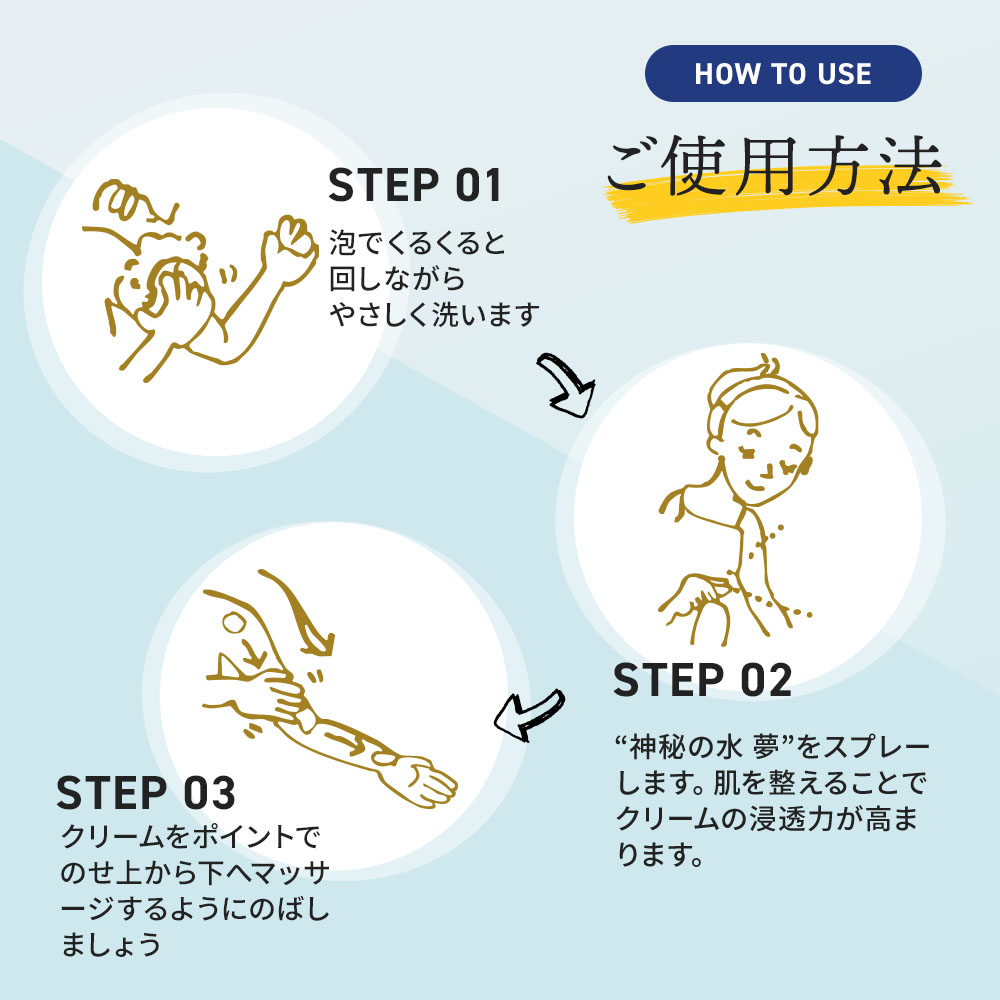 HOW TO USE

ご使用方法

STEP 01

泡でくるくると回しながらやさしく洗います

STEP 02

“神秘の水 夢”をスプレーします。肌を整えることでクリームの浸透力が高まります。

STEP 03

クリームをポイントでのせ上から下へマッサージするようにのばしましょう