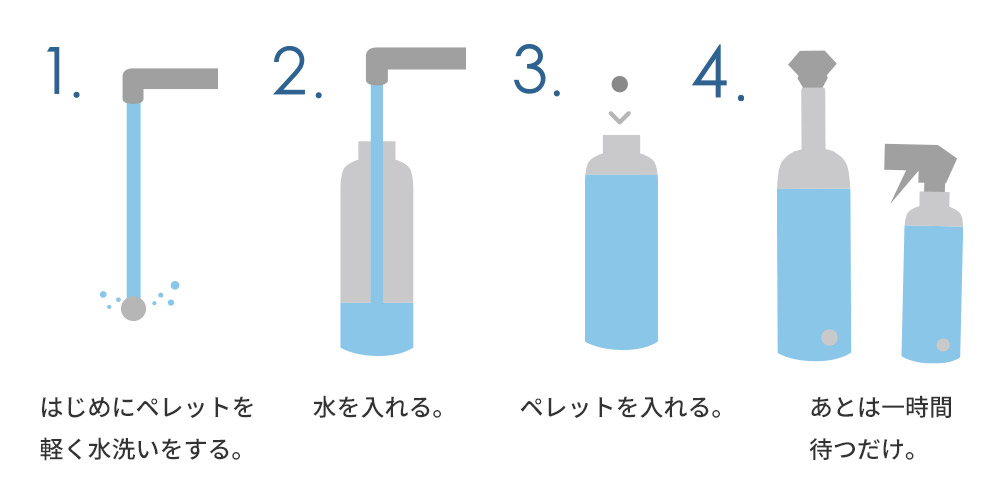 1.

はじめにペレットを軽く水洗いをする。

2.

水を入れる。

3.

ペレットを入れる。

4.

あとは一時間待つだけ。