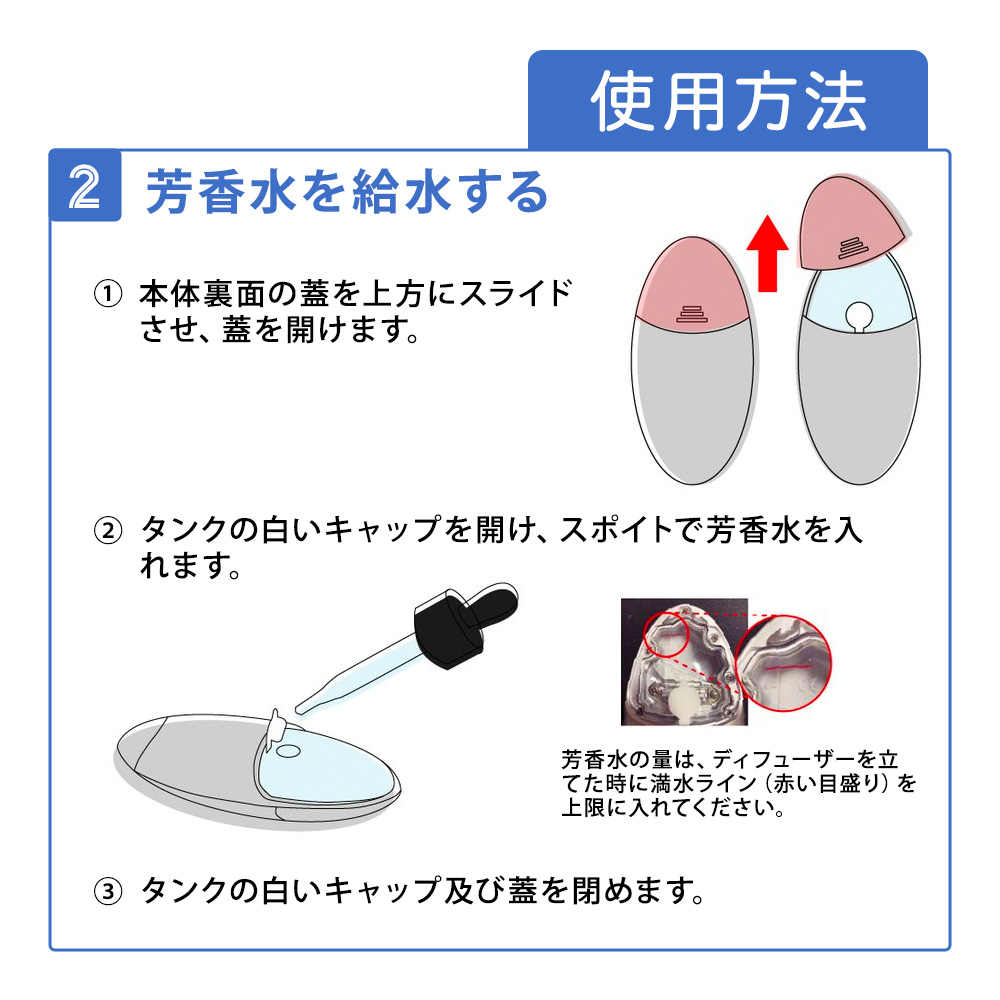 使用方法

2 芳香水を給水する

① 本体裏面の蓋を上方にスライドさせ、蓋を開けます。

② タンクの白いキャップを開け、スポイトで芳香水を入れます。

芳香水の量は、ディフューザーを立てた時に満水ライン（赤い目盛り）を上限に入れてください。

③ タンクの白いキャップ及び蓋を閉めます。